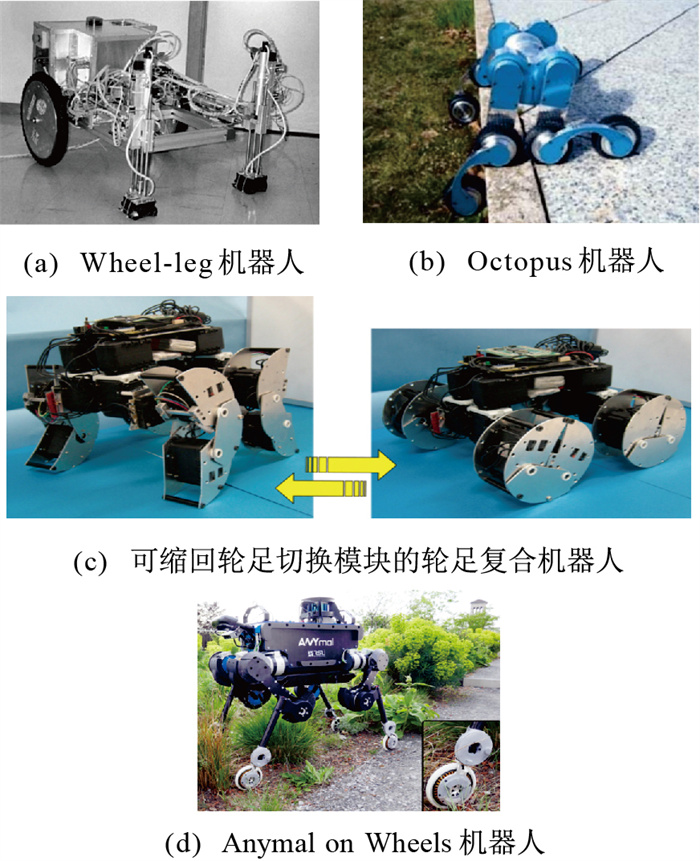 (a) Wheel-leg 机器人

(b) Octopus 机器人

(c) 可缩回轮足切换模块的轮足复合机器人

ANYmal

(d) Anymal on Wheels 机器人